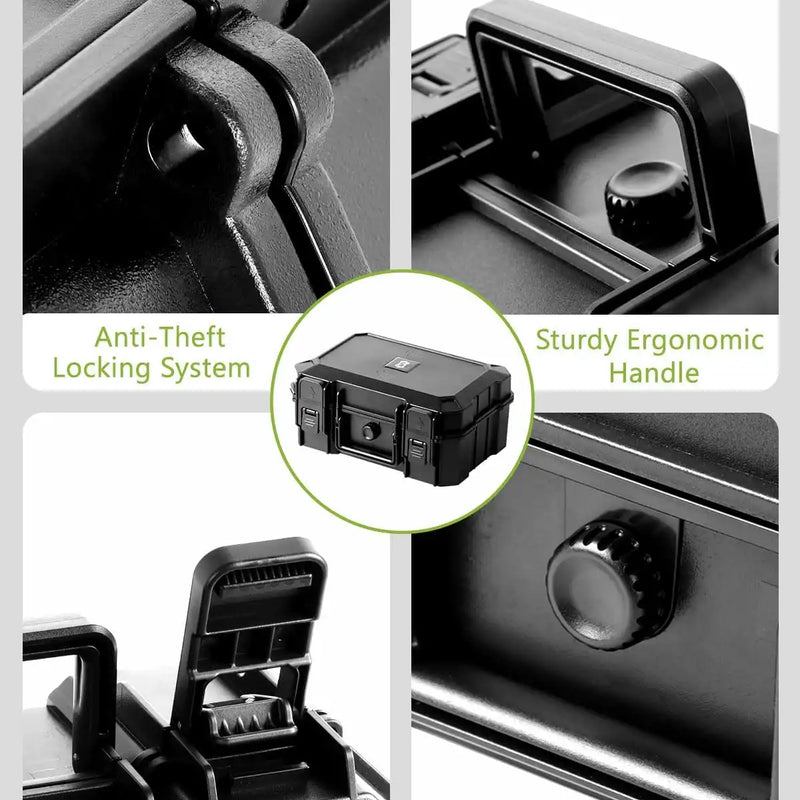 Anti-Theft Locking System

Sturdy Ergonomic Handle