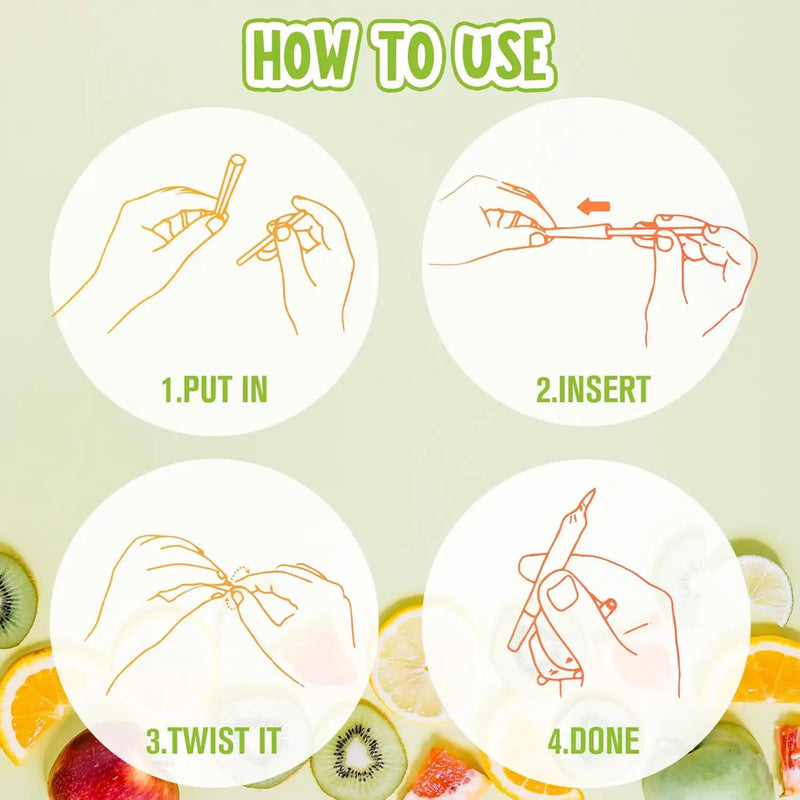 HOW TO USE

1.PUT IN

2.INSERT

3.TWIST IT

4.DONE