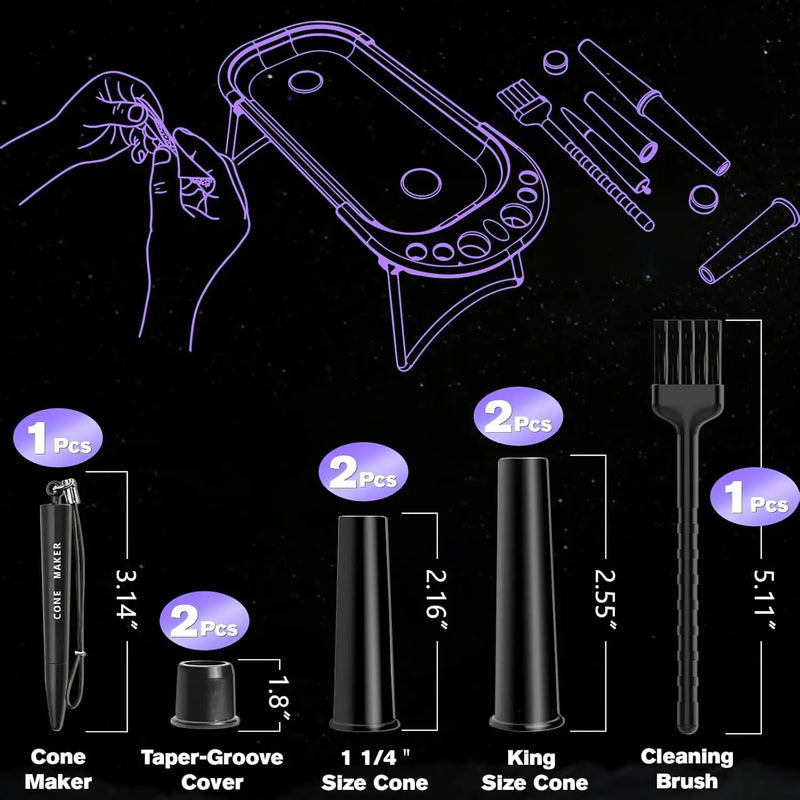 1 Pcs

CONE MAKER

3.14"

Cone Maker

2 Pcs

1.8"

Taper-Groove Cover

2 Pcs

2.16"

1 1/4 " Size Cone

2 Pcs

2.55"

King Size Cone

1 Pcs

5.11"

Cleaning Brush