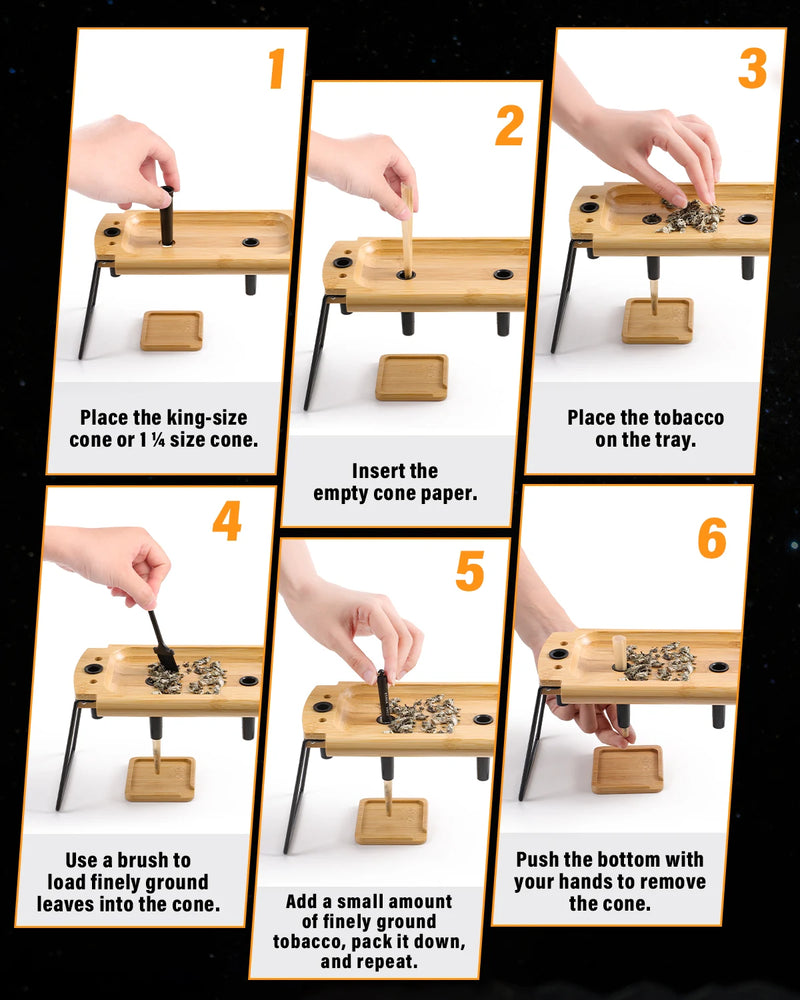 1

Place the king-size cone or 1 ¼ size cone.

2

Insert the empty cone paper.

3

Place the tobacco on the tray.

4

Use a brush to load finely ground leaves into the cone.

5

Add a small amount of finely ground tobacco, pack it down, and repeat.

6

Push the bottom with your hands to remove the cone.