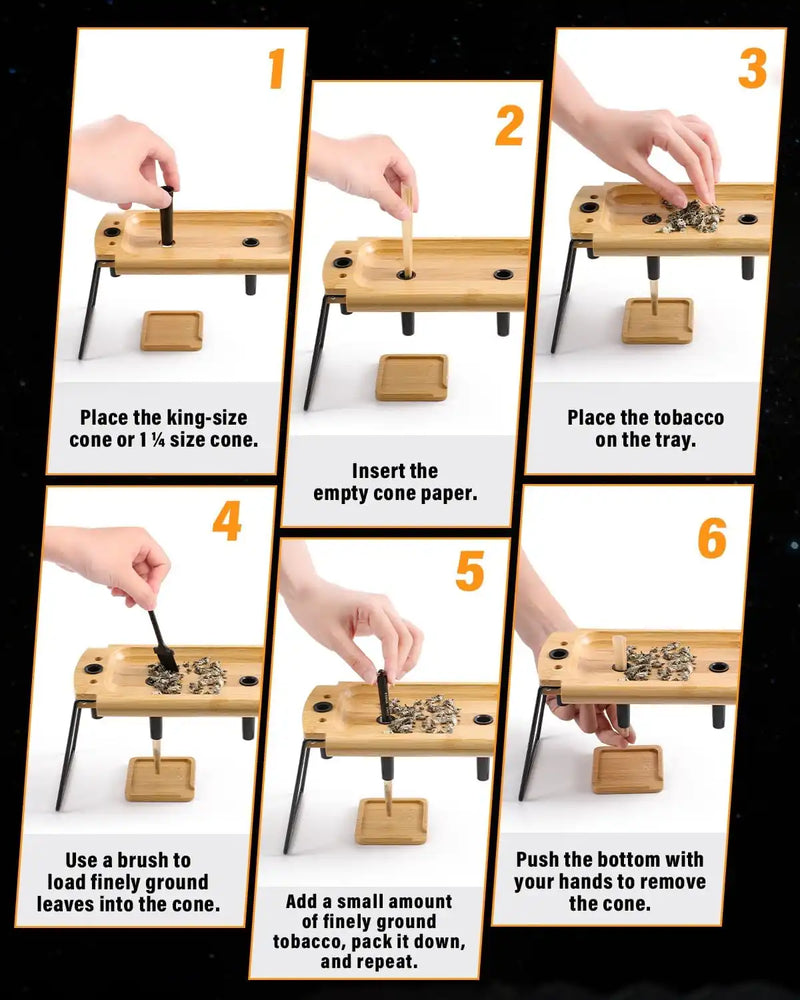 1

Place the king-size cone or 1 ¼ size cone.

2

Insert the empty cone paper.

3

Place the tobacco on the tray.

4

Use a brush to load finely ground leaves into the cone.

5

Add a small amount of finely ground tobacco, pack it down, and repeat.

6

Push the bottom with your hands to remove the cone.